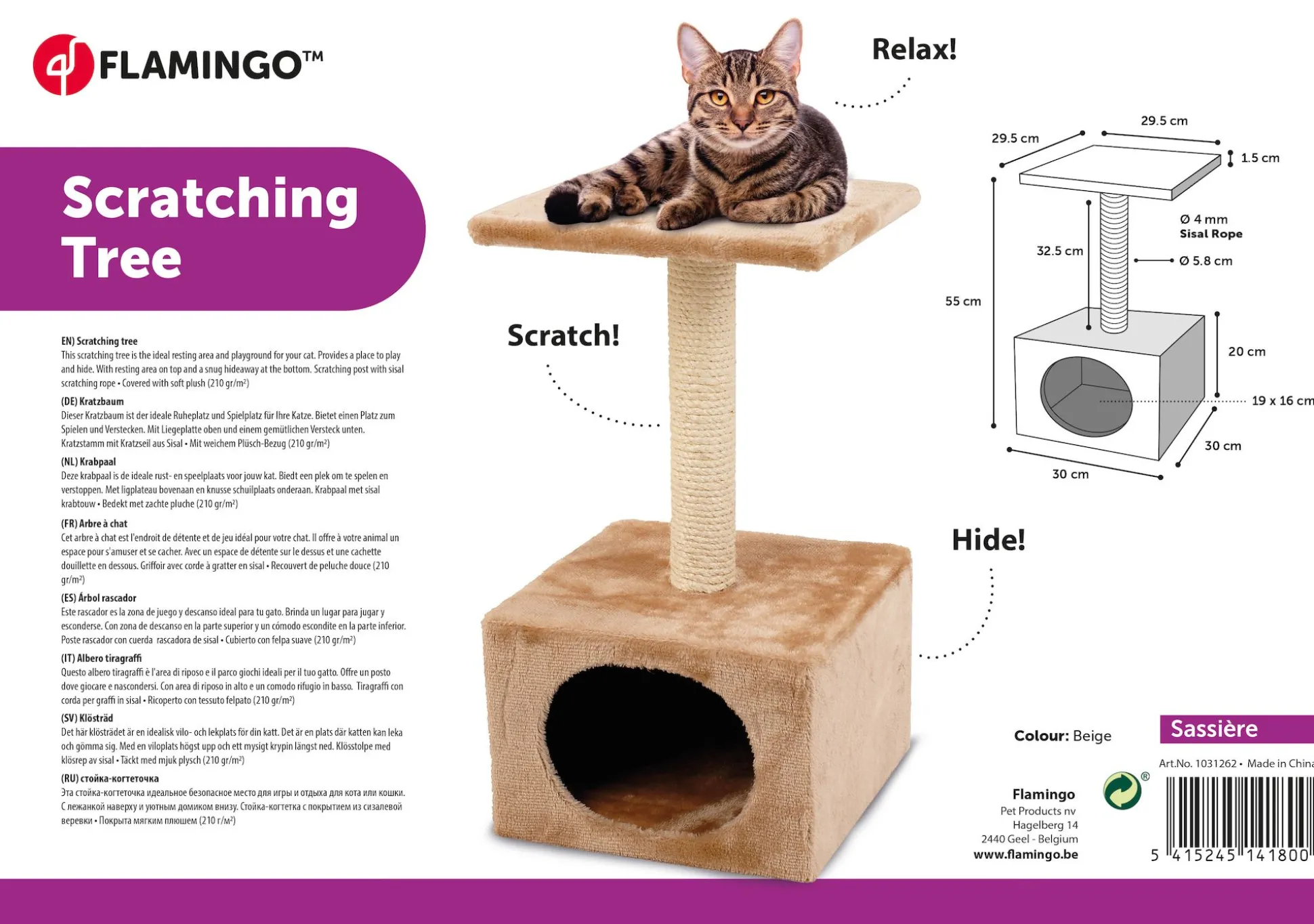 FLAMINGO™

Scratching Tree

EN) Scratching tree
This scratching tree is the ideal resting area and playground for your cat. Provides a place to play and hide. With resting area on top and a snug hideaway at the bottom. Scratching post with sisal scratching rope • Covered with soft plush (210 gr/m²)

(DE) Kratzbaum
Dieser Kratzbaum ist der ideale Ruheplatz und Spielplatz für Ihre Katze. Bietet einen Platz zum Spielen und Verstecken. Mit Liegeplatte oben und einem gemütlichen Versteck unten. Kratzstamm mit Kratzseil aus Sisal • Mit weichem Plüsch-Bezug (210 gr/m²)

(NL) Krabpaal
Deze krabpaal is de ideale rust- en speelplaats voor jouw kat. Biedt een plek om te spelen en verstoppen. Met ligplateau bovenaan en knusse schuilplaats onderaan. Krabpaal met sisal krabtouw • Bedekt met zachte pluche (210 gr/m²)

(FR) Arbre à chat
Cet arbre à chat est l'endroit de détente et de jeu idéal pour votre chat. Il offre à votre animal un espace pour s'amuser et se cacher. Avec un espace de détente sur le dessus et une cachette douillette en dessous. Griffoir avec corde à gratter en sisal • Recouvert de peluche douce (210 gr/m²)

(ES) Árbol rascador
Este rascador es la zona de juego y descanso ideal para tu gato. Brinda un lugar para jugar y esconderse. Con zona de descanso en la parte superior y un cómodo escondite en la parte inferior. Poste rascador con cuerda rascadora de sisal • Cubierto con felpa suave (210 gr/m²)

(IT) Albero tiragraffi
Questo albero tiragraffi è l'area di riposo e il parco giochi ideali per il tuo gatto. Offre un posto dove giocare e nascondersi. Con area di riposo in alto e un comodo rifugio in basso. Tiragraffi con corda per graffi in sisal • Ricoperto con tessuto felpato (210 gr/m²)

(SV) Klösträd
Det här klösträdet är en idealisk vilo- och lekplats för din katt. Det är en plats där katten kan leka och gömma sig. Med en viloplats högst upp och ett mysigt krypin längst ned. Klösstolpe med klösrep av sisal • Täckt med mjuk plysch (210 gr/m²)

(RU) стойка-когтеточка
Эта стойка-когтеточка идеальное безопасное место для игры и отдыха для кота или кошки. С лежанкой наверху и уютным домиком внизу. Стойка-когтетка с покрытием из сизалевой веревки • Покрыта мягким плюшем (210 г/м²)

Relax!

Scratch!

Hide!

29.5 cm
29.5 cm
1.5 cm
Ø 4 mm
Sisal Rope
32.5 cm
Ø 5.8 cm
55 cm
20 cm
19 x 16 cm
30 cm
30 cm

Colour: Beige

Sassière

Art.No. 1031262 • Made in China

Flamingo
Pet Products nv
Hagelberg 14
2440 Geel - Belgium
www.flamingo.be

5 415245 141800